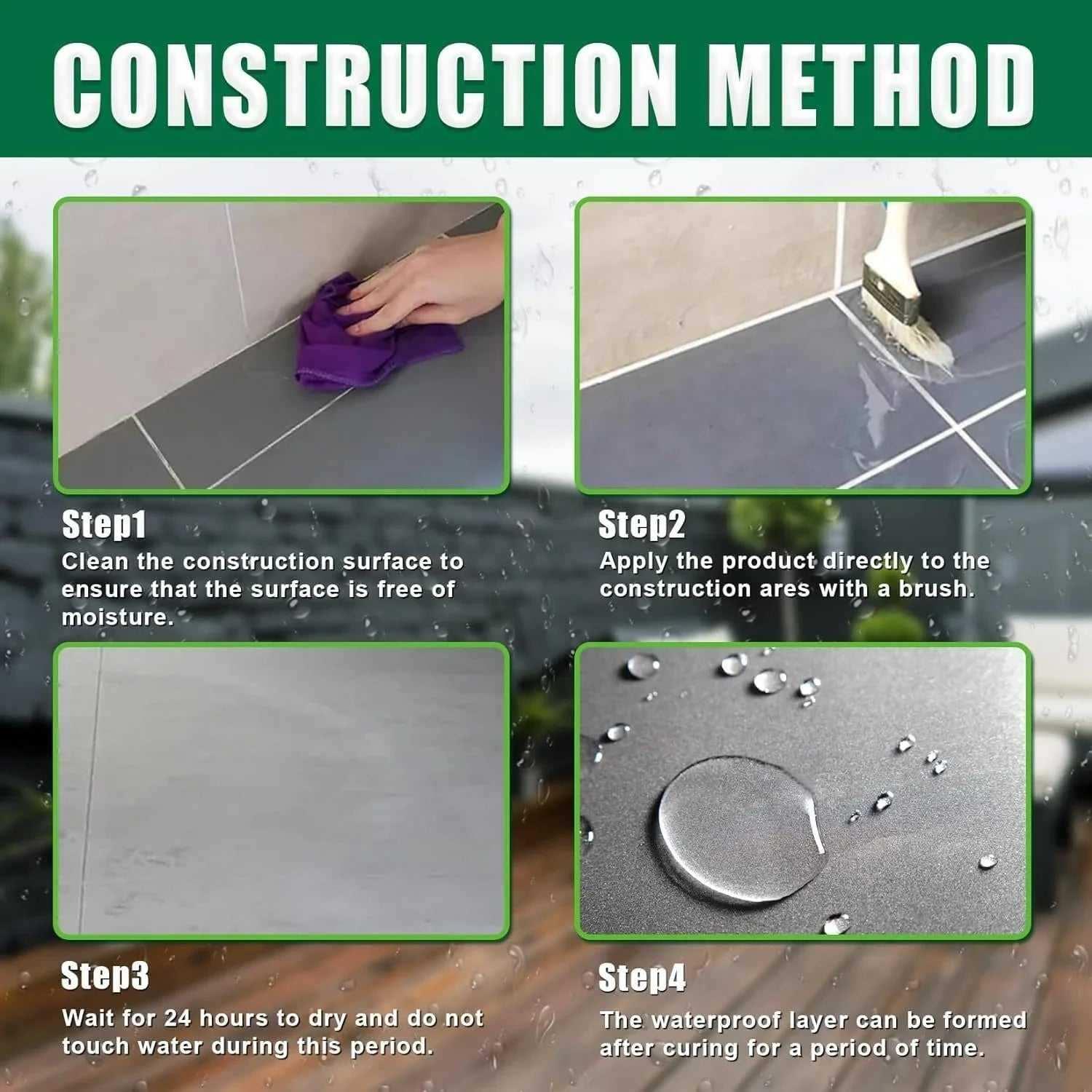 CONSTRUCTION METHOD

Step1
Clean the construction surface to ensure that the surface is free of moisture.

Step2
Apply the product directly to the construction ares with a brush.

Step3
Wait for 24 hours to dry and do not touch water during this period.

Step4
The waterproof layer can be formed after curing for a period of time.