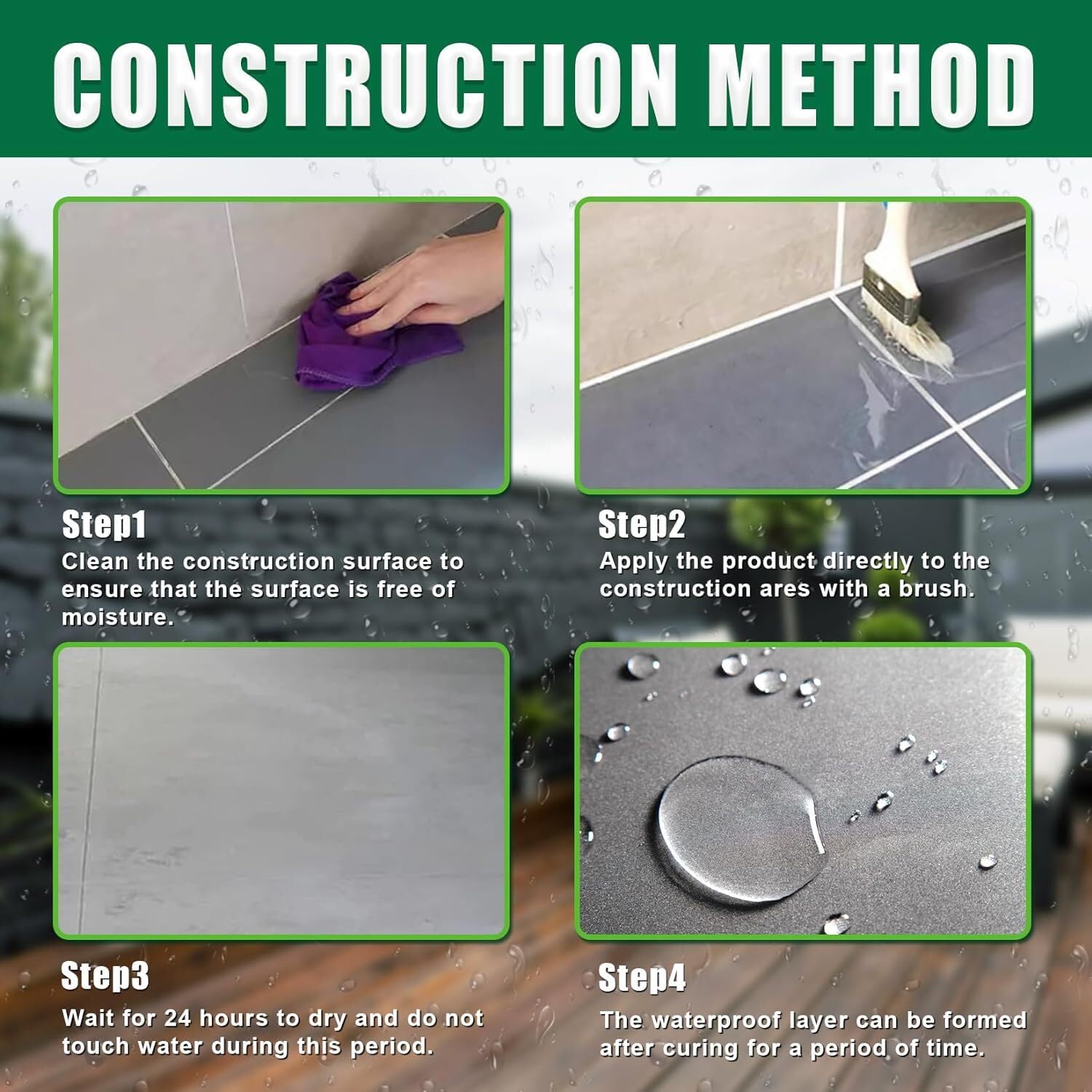 CONSTRUCTION METHOD

Step1
Clean the construction surface to ensure that the surface is free of moisture.

Step2
Apply the product directly to the construction ares with a brush.

Step3
Wait for 24 hours to dry and do not touch water during this period.

Step4
The waterproof layer can be formed after curing for a period of time.