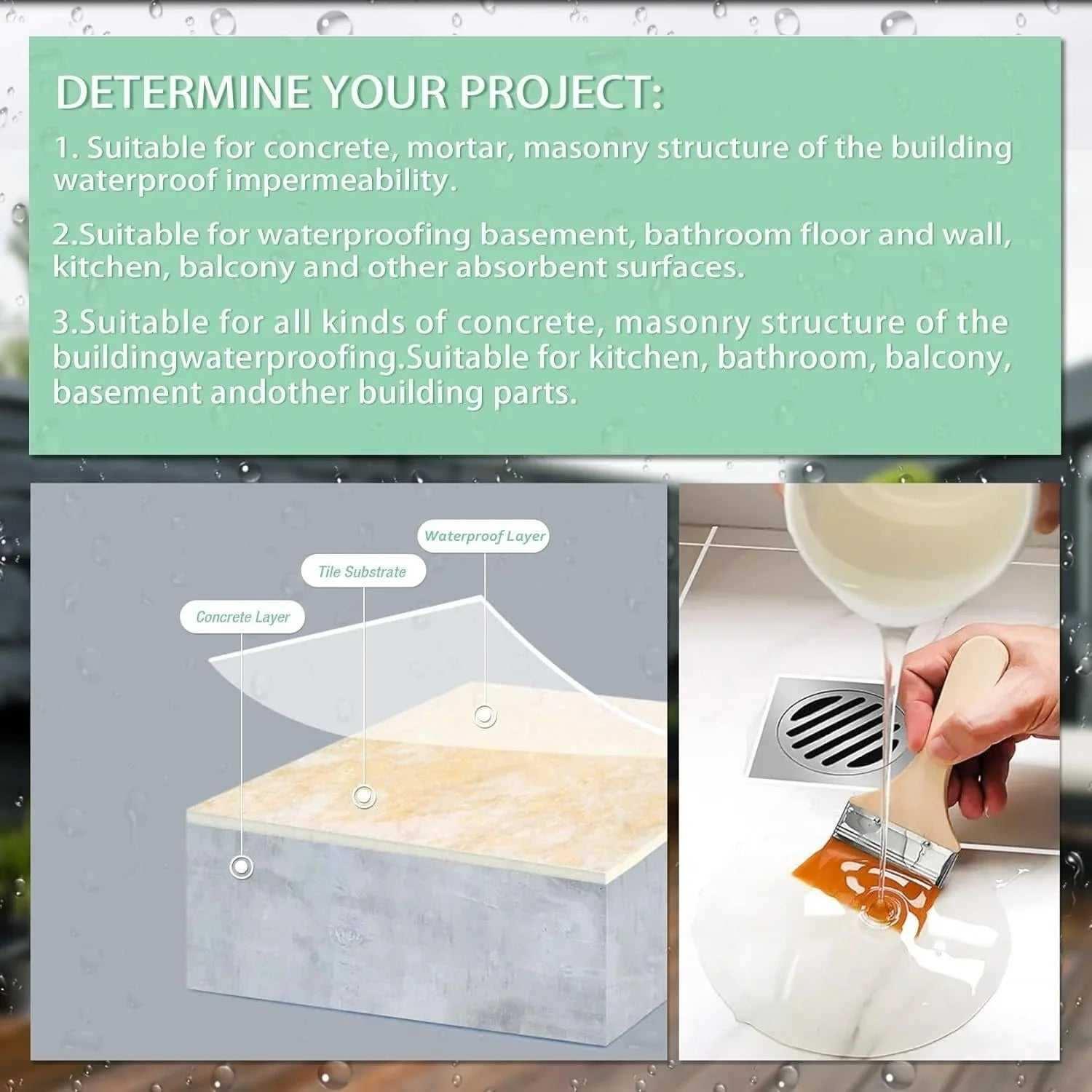 DETERMINE YOUR PROJECT:

1. Suitable for concrete, mortar, masonry structure of the building waterproof impermeability.

2.Suitable for waterproofing basement, bathroom floor and wall, kitchen, balcony and other absorbent surfaces.

3.Suitable for all kinds of concrete, masonry structure of the buildingwaterproofing.Suitable for kitchen, bathroom, balcony, basement andother building parts.

Waterproof Layer

Tile Substrate

Concrete Layer