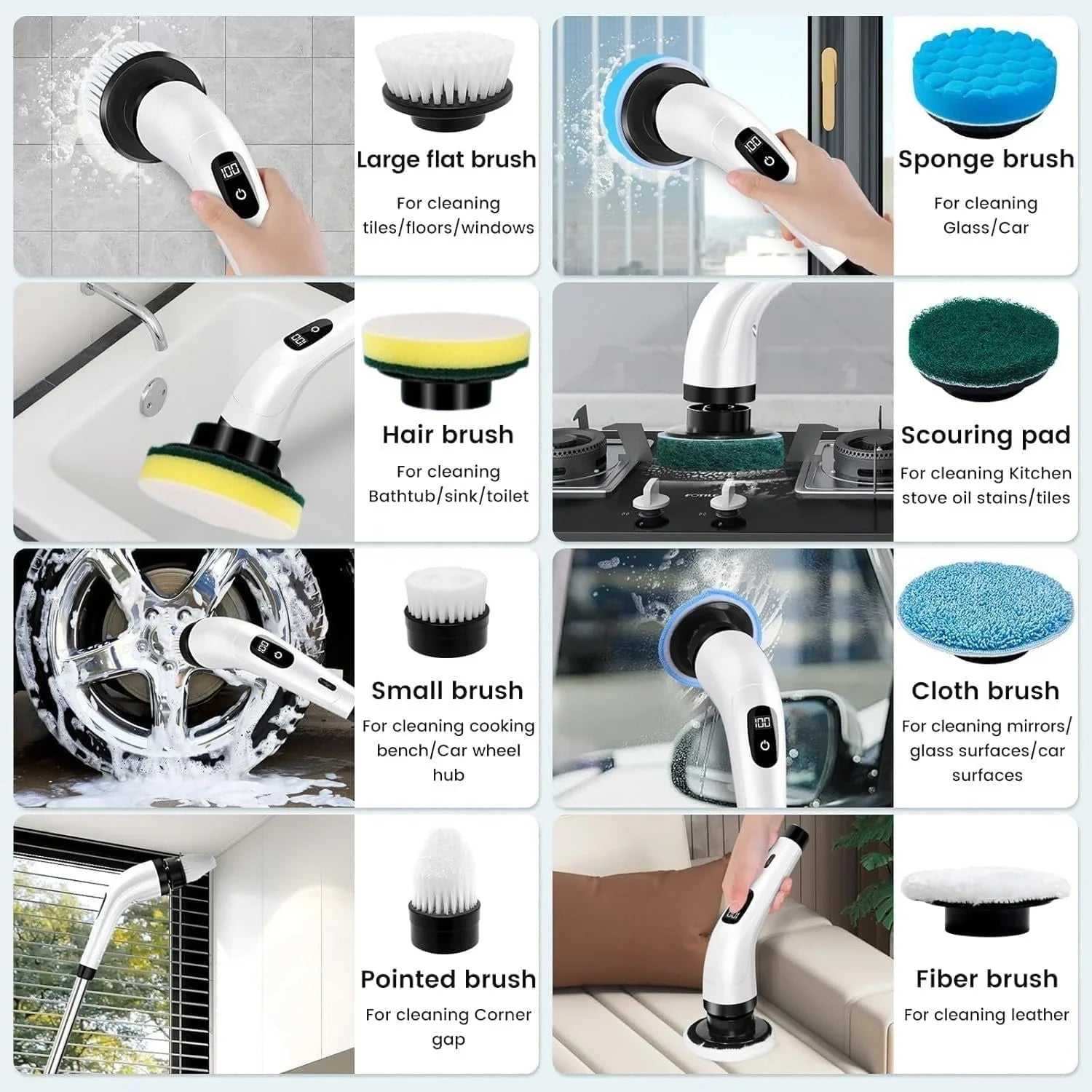 100

Large flat brush

For cleaning tiles/floors/windows

100

Sponge brush

For cleaning Glass/Car

Hair brush

For cleaning Bathtub/sink/toilet

Scouring pad

For cleaning Kitchen stove oil stains/tiles

Small brush

For cleaning cooking bench/Car wheel hub

100

Cloth brush

For cleaning mirrors/ glass surfaces/car surfaces

Pointed brush

For cleaning Corner gap

Fiber brush

For cleaning leather