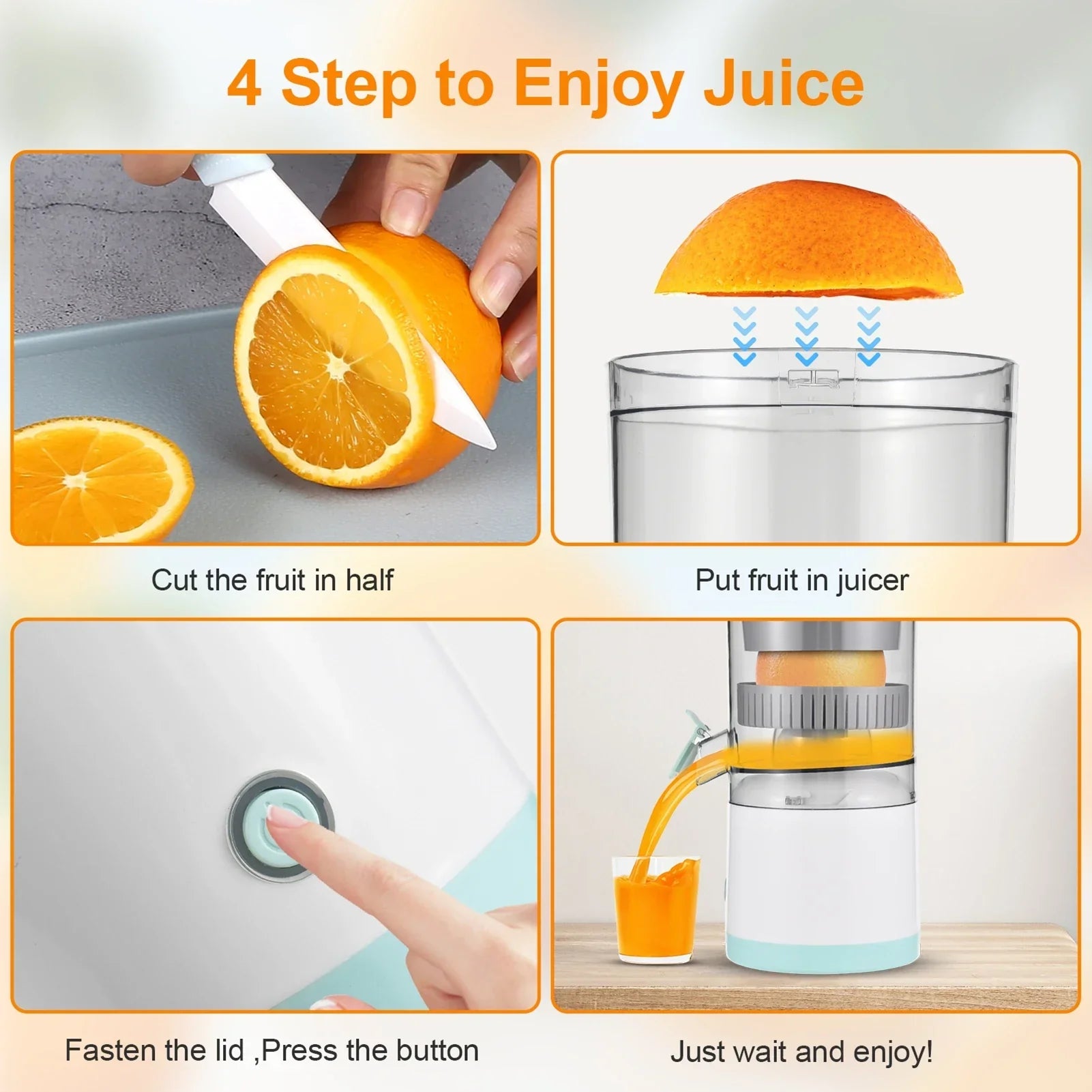 4 Step to Enjoy Juice

Cut the fruit in half

Put fruit in juicer

Fasten the lid ,Press the button

Just wait and enjoy!