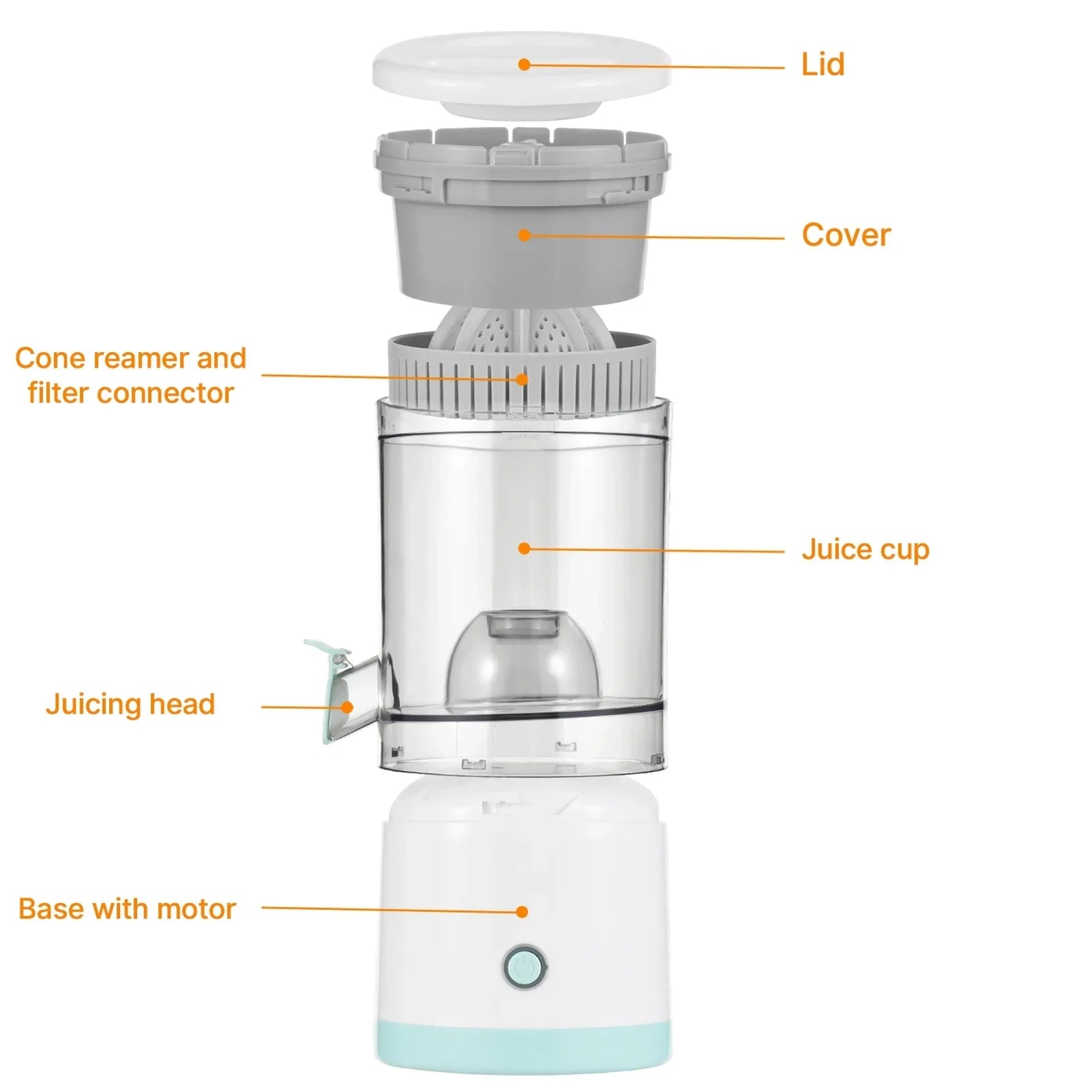 Lid

Cover

Cone reamer and filter connector

Juice cup

Juicing head

Base with motor