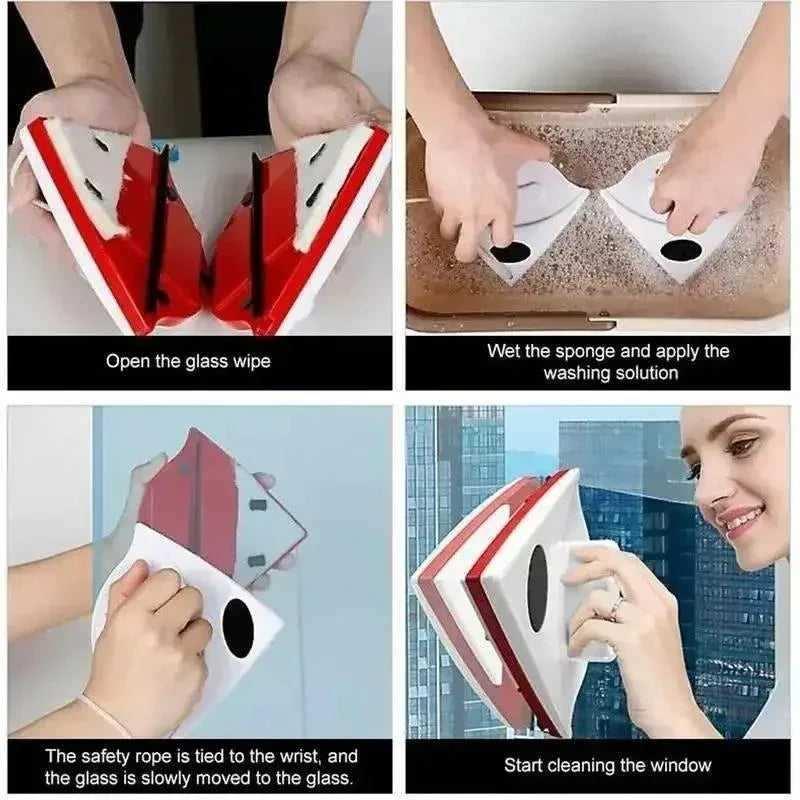 Open the glass wipe

Wet the sponge and apply the washing solution

The safety rope is tied to the wrist, and the glass is slowly moved to the glass.

Start cleaning the window